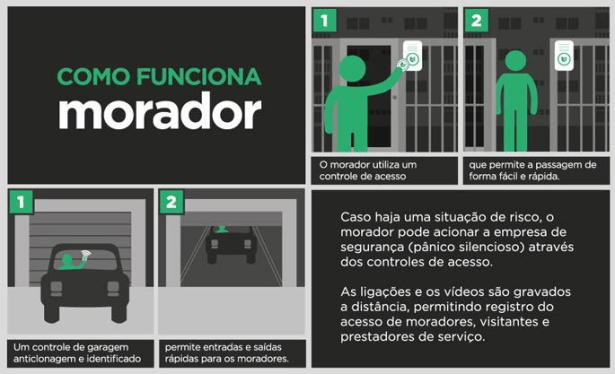 COMO FUNCIONA
morador

1

O morador utiliza um controle de acesso

2

que permite a passagem de forma fácil e rápida.

1

Um controle de garagem anticlonagem e identificado

2

permite entradas e saídas rápidas para os moradores.

Caso haja uma situação de risco, o morador pode acionar a empresa de segurança (pânico silencioso) através dos controles de acesso.

As ligações e os vídeos são gravados a distância, permitindo registro do acesso de moradores, visitantes e prestadores de serviço.